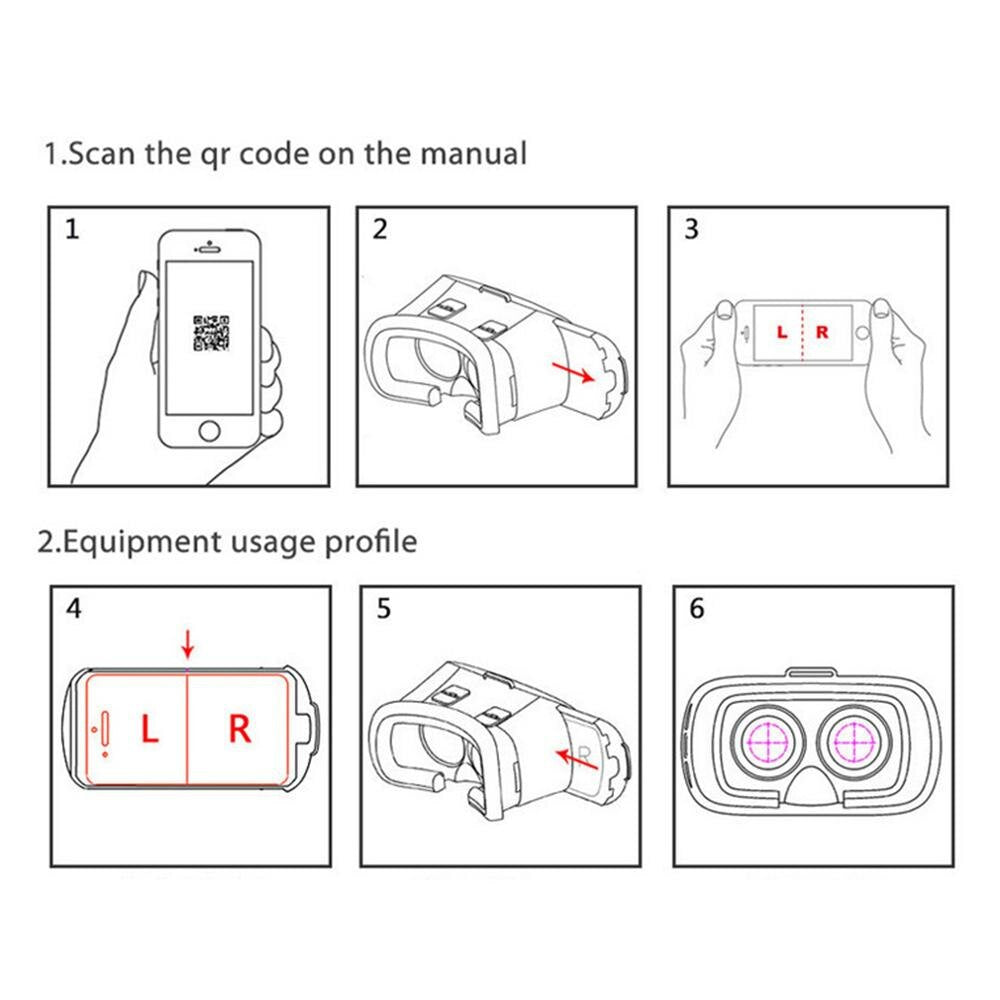 1.Scan the qr code on the manual

1

2

3

L R

2.Equipment usage profile

4

L R

5

R

6